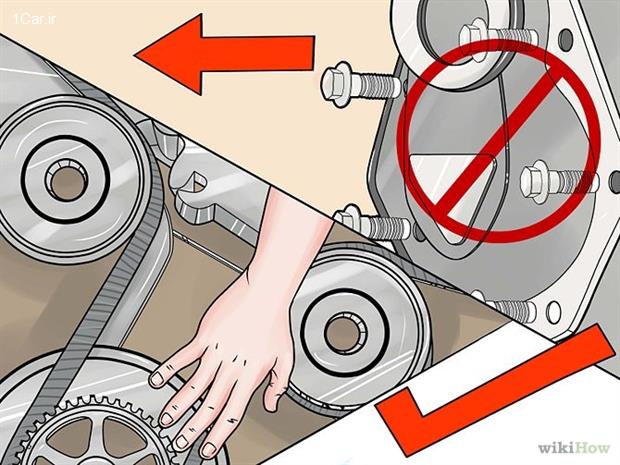 1Car.ir

wikiHow